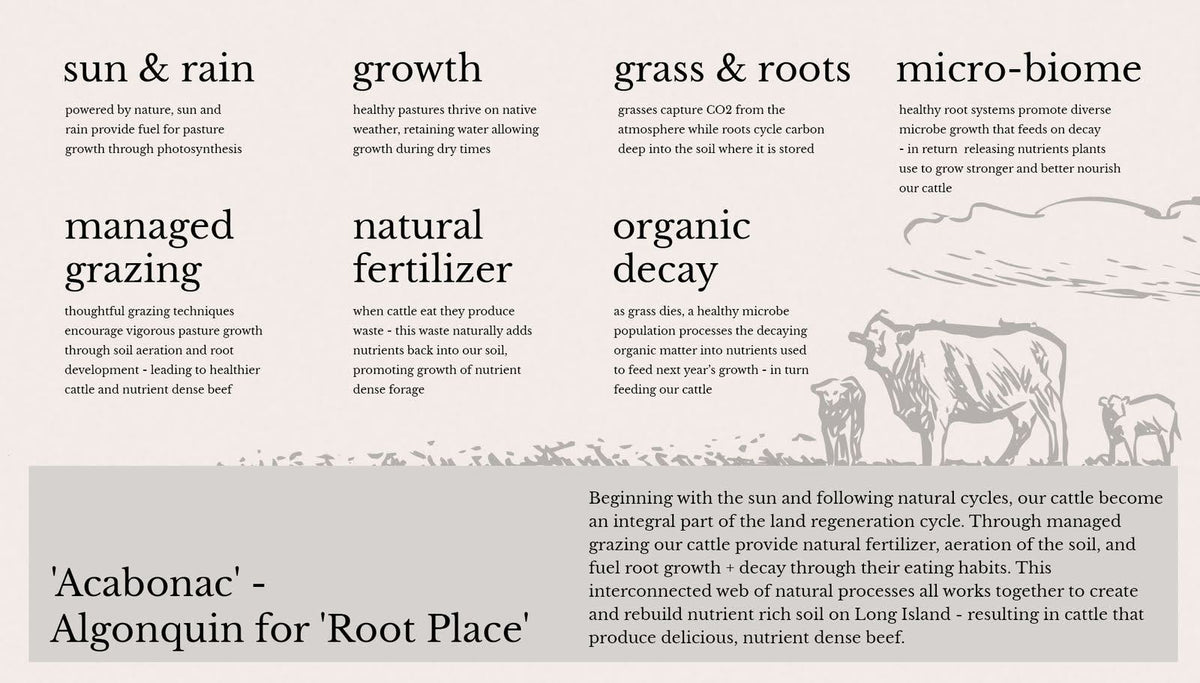 sun & rain

powered by nature, sun and rain provide fuel for pasture growth through photosynthesis

growth

healthy pastures thrive on native weather, retaining water allowing growth during dry times

grass & roots

grasses capture CO2 from the atmosphere while roots cycle carbon deep into the soil where it is stored

micro-biome

healthy root systems promote diverse microbe growth that feeds on decay - in return releasing nutrients plants use to grow stronger and better nourish our cattle

managed grazing

thoughtful grazing techniques encourage vigorous pasture growth through soil aeration and root development - leading to healthier cattle and nutrient dense beef

natural fertilizer

when cattle eat they produce waste - this waste naturally adds nutrients back into our soil, promoting growth of nutrient dense forage

organic decay

as grass dies, a healthy microbe population processes the decaying organic matter into nutrients used to feed next year's growth - in turn feeding our cattle

'Acabonac' - Algonquin for 'Root Place'

Beginning with the sun and following natural cycles, our cattle become an integral part of the land regeneration cycle. Through managed grazing our cattle provide natural fertilizer, aeration of the soil, and fuel root growth + decay through their eating habits. This interconnected web of natural processes all works together to create and rebuild nutrient rich soil on Long Island - resulting in cattle that produce delicious, nutrient dense beef.