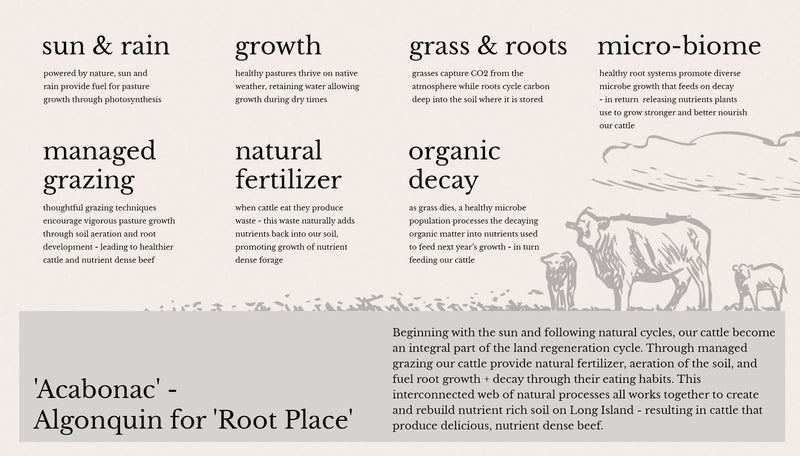 sun & rain

powered by nature, sun and rain provide fuel for pasture growth through photosynthesis

growth

healthy pastures thrive on native weather, retaining water allowing growth during dry times

grass & roots

grasses capture CO2 from the atmosphere while roots cycle carbon deep into the soil where it is stored

micro-biome

healthy root systems promote diverse microbe growth that feeds on decay - in return releasing nutrients plants use to grow stronger and better nourish our cattle

managed grazing

thoughtful grazing techniques encourage vigorous pasture growth through soil aeration and root development - leading to healthier cattle and nutrient dense beef

natural fertilizer

when cattle eat they produce waste - this waste naturally adds nutrients back into our soil, promoting growth of nutrient dense forage

organic decay

as grass dies, a healthy microbe population processes the decaying organic matter into nutrients used to feed next year's growth - in turn feeding our cattle

'Acabonac' - Algonquin for 'Root Place'

Beginning with the sun and following natural cycles, our cattle become an integral part of the land regeneration cycle. Through managed grazing our cattle provide natural fertilizer, aeration of the soil, and fuel root growth + decay through their eating habits. This interconnected web of natural processes all works together to create and rebuild nutrient rich soil on Long Island - resulting in cattle that produce delicious, nutrient dense beef.